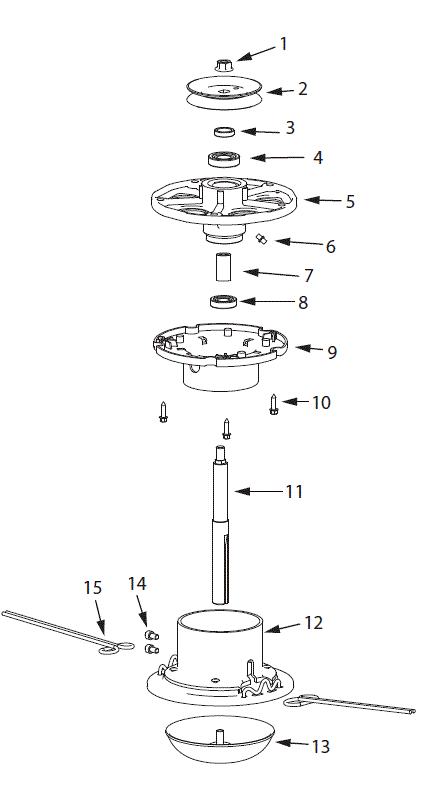 1
2
3
4
5
6
7
8
9
10
11
15
14
12
13